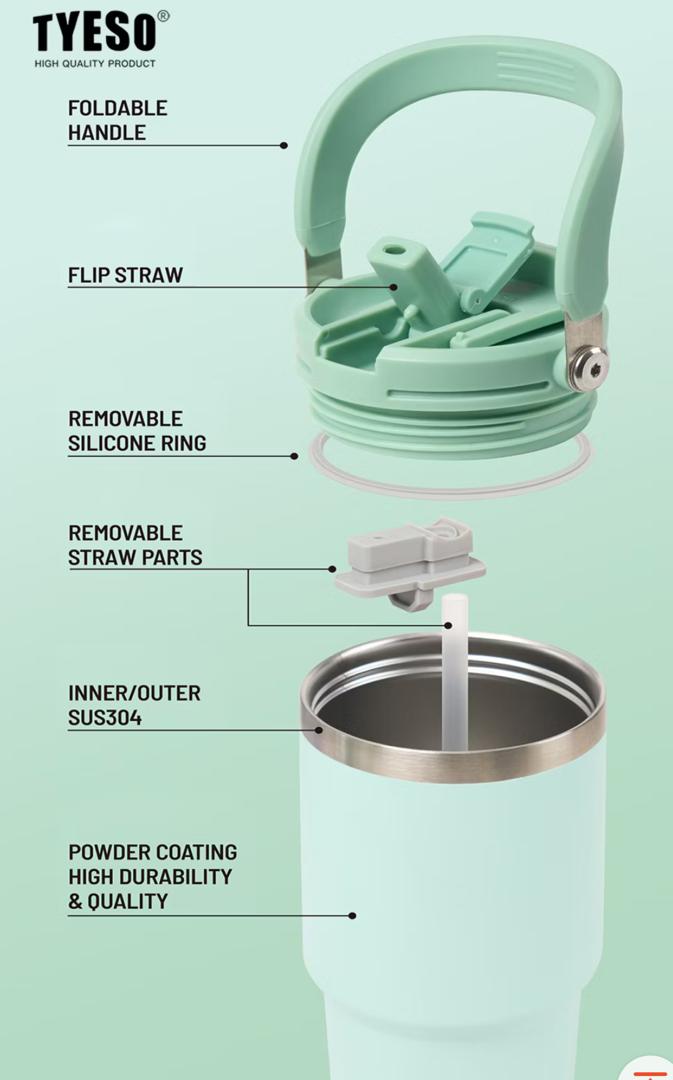 TYESO®
HIGH QUALITY PRODUCT

FOLDABLE HANDLE

FLIP STRAW

REMOVABLE SILICONE RING

REMOVABLE STRAW PARTS

INNER/OUTER SUS304

POWDER COATING HIGH DURABILITY & QUALITY