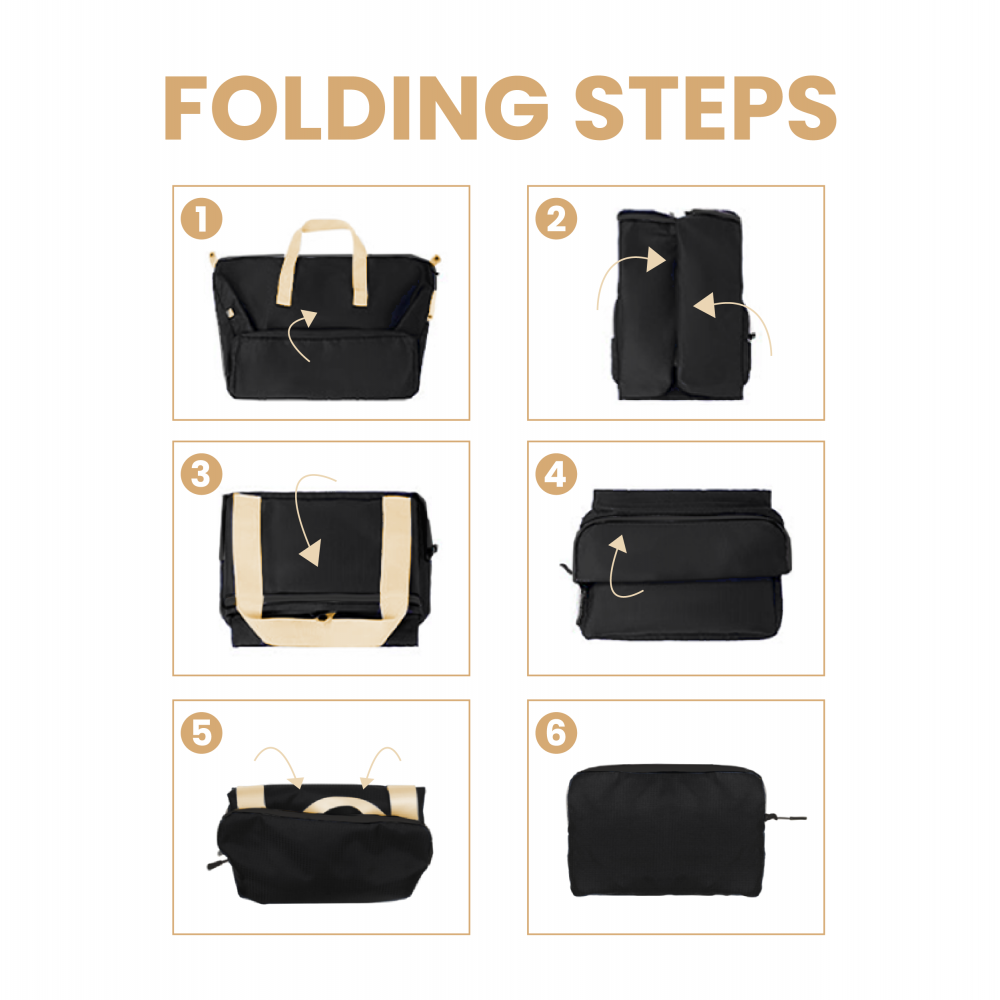 FOLDING STEPS

1

2

3

4

5

6